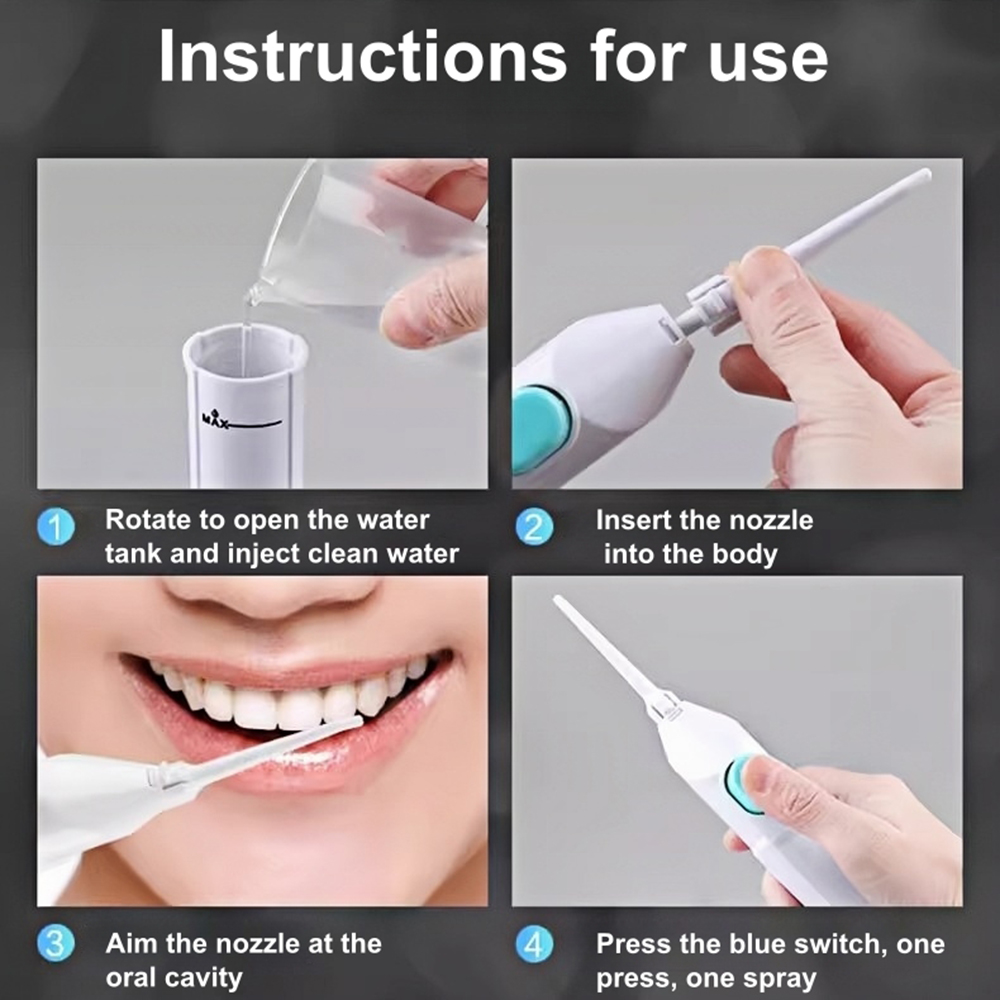 Instructions for use

MAX

1 Rotate to open the water tank and inject clean water

2 Insert the nozzle into the body

3 Aim the nozzle at the oral cavity

4 Press the blue switch, one press, one spray